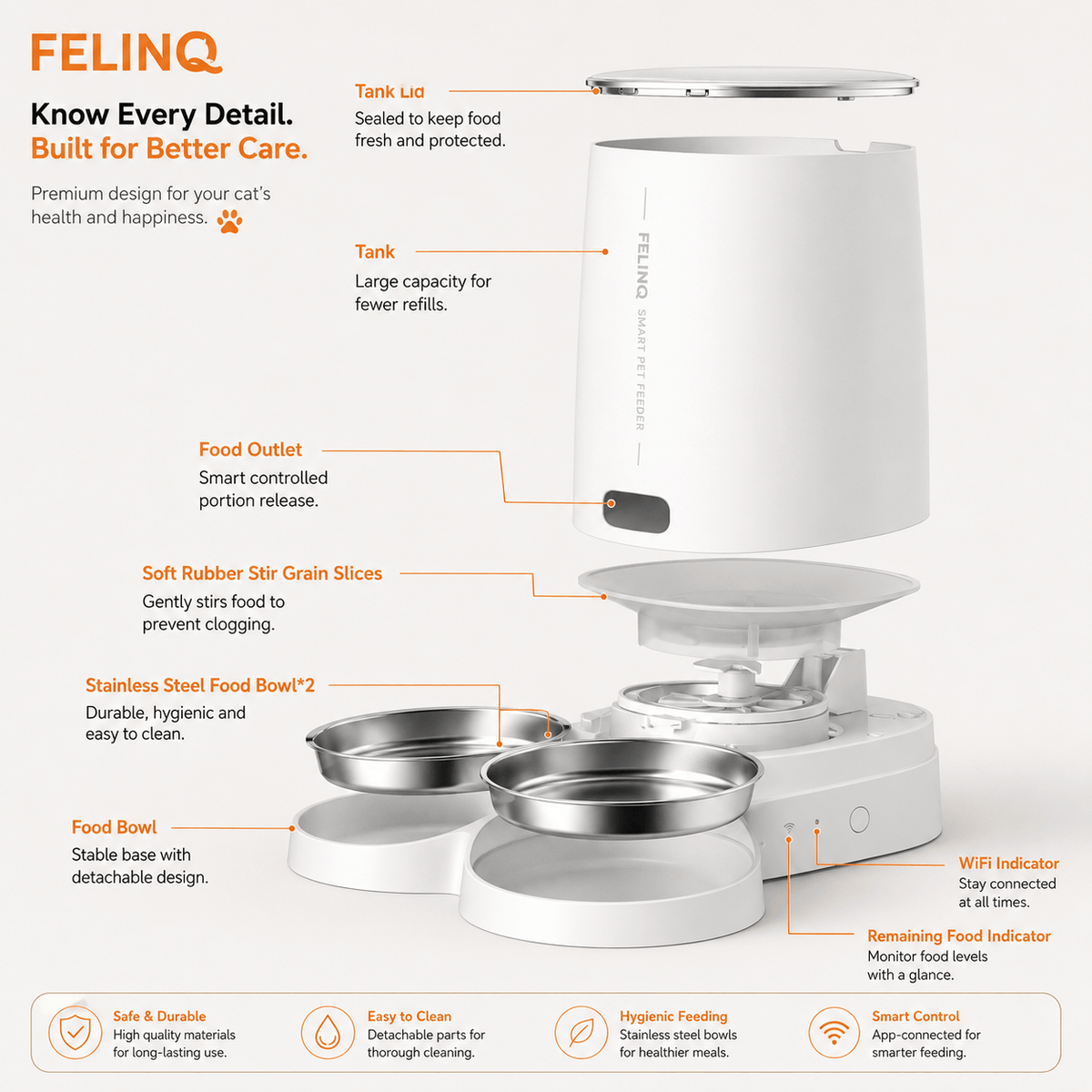 FELINQ

Know Every Detail.
Built for Better Care.

Premium design for your cat's health and happiness.

Tank Lid
Sealed to keep food fresh and protected.

Tank
Large capacity for fewer refills.

FELINQ SMART PET FEEDER

Food Outlet
Smart controlled portion release.

Soft Rubber Stir Grain Slices
Gently stirs food to prevent clogging.

Stainless Steel Food Bowl*2
Durable, hygienic and easy to clean.

Food Bowl
Stable base with detachable design.

WiFi Indicator
Stay connected at all times.

Remaining Food Indicator
Monitor food levels with a glance.

Safe & Durable
High quality materials for long-lasting use.

Easy to Clean
Detachable parts for thorough cleaning.

Hygienic Feeding
Stainless steel bowls for healthier meals.

Smart Control
App-connected for smarter feeding.